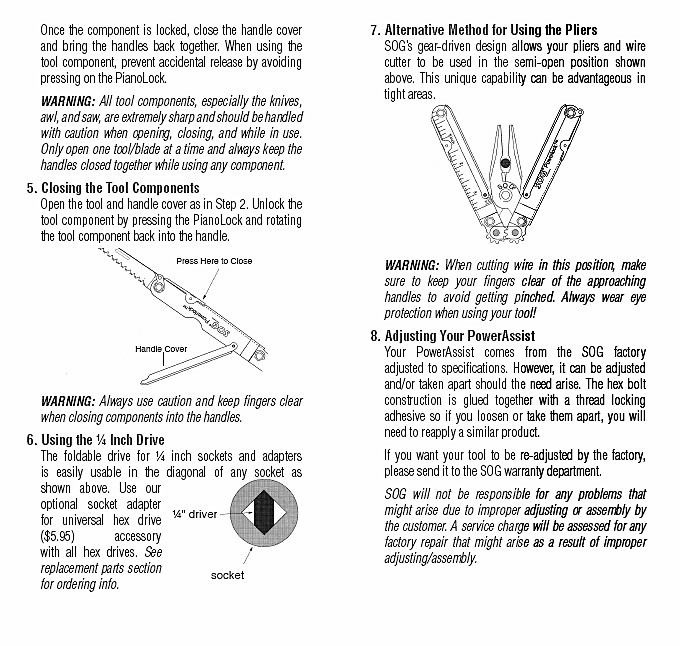 Once the component is locked, close the handle cover and bring the handles back together. When using the tool component, prevent accidental release by avoiding pressing on the PianoLock.

WARNING: All tool components, especially the knives, awl, and saw, are extremely sharp and should be handled with caution when opening, closing, and while in use. Only open one tool/blade at a time and always keep the handles closed together while using any component.

5. Closing the Tool Components
Open the tool and handle cover as in Step 2. Unlock the tool component by pressing the PianoLock and rotating the tool component back into the handle.

Press Here to Close

SOG

Handle Cover

WARNING: Always use caution and keep fingers clear when closing components into the handles.

6. Using the ¼ Inch Drive
The foldable drive for ¼ inch sockets and adapters is easily usable in the diagonal of any socket as shown above. Use our optional socket adapter for universal hex drive ($5.95) accessory with all hex drives. See replacement parts section for ordering info.

¼" driver

socket

7. Alternative Method for Using the Pliers
SOG's gear-driven design allows your pliers and wire cutter to be used in the semi-open position shown above. This unique capability can be advantageous in tight areas.

SOG

WARNING: When cutting wire in this position, make sure to keep your fingers clear of the approaching handles to avoid getting pinched. Always wear eye protection when using your tool!

8. Adjusting Your PowerAssist
Your PowerAssist comes from the SOG factory adjusted to specifications. However, it can be adjusted and/or taken apart should the need arise. The hex bolt construction is glued together with a thread locking adhesive so if you loosen or take them apart, you will need to reapply a similar product.

If you want your tool to be re-adjusted by the factory, please send it to the SOG warranty department.

SOG will not be responsible for any problems that might arise due to improper adjusting or assembly by the customer. A service charge will be assessed for any factory repair that might arise as a result of improper adjusting/assembly.