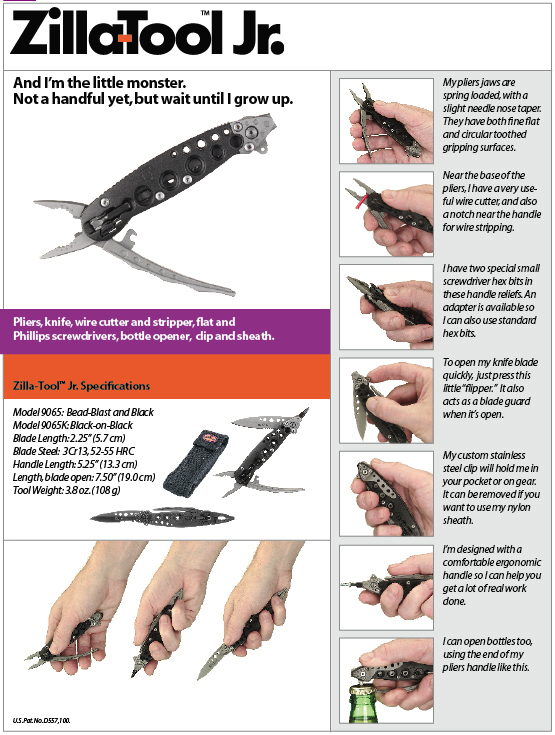 Zilla-Tool™ Jr.

And I'm the little monster.
Not a handful yet, but wait until I grow up.

Pliers, knife, wire cutter and stripper, flat and Phillips screwdrivers, bottle opener, clip and sheath.

Zilla-Tool™ Jr. Specifications

Model 9065: Bead-Blast and Black
Model 9065K: Black-on-Black
Blade Length: 2.25" (5.7 cm)
Blade Steel: 3Cr13, 52-55 HRC
Handle Length: 5.25" (13.3 cm)
Length, blade open: 7.50" (19.0 cm)
Tool Weight: 3.8 oz. (108 g)

U.S. Pat. No. D557,100.

My pliers jaws are spring loaded, with a slight needle nose taper. They have both fine flat and circular toothed gripping surfaces.

Near the base of the pliers, I have a very useful wire cutter, and also a notch near the handle for wire stripping.

I have two special small screwdriver hex bits in these handle reliefs. An adapter is available so I can also use standard hex bits.

To open my knife blade quickly, just press this little "flipper." It also acts as a blade guard when it's open.

My custom stainless steel clip will hold me in your pocket or on gear. It can be removed if you want to use my nylon sheath.

I'm designed with a comfortable ergonomic handle so I can help you get a lot of real work done.

I can open bottles too, using the end of my pliers handle like this.